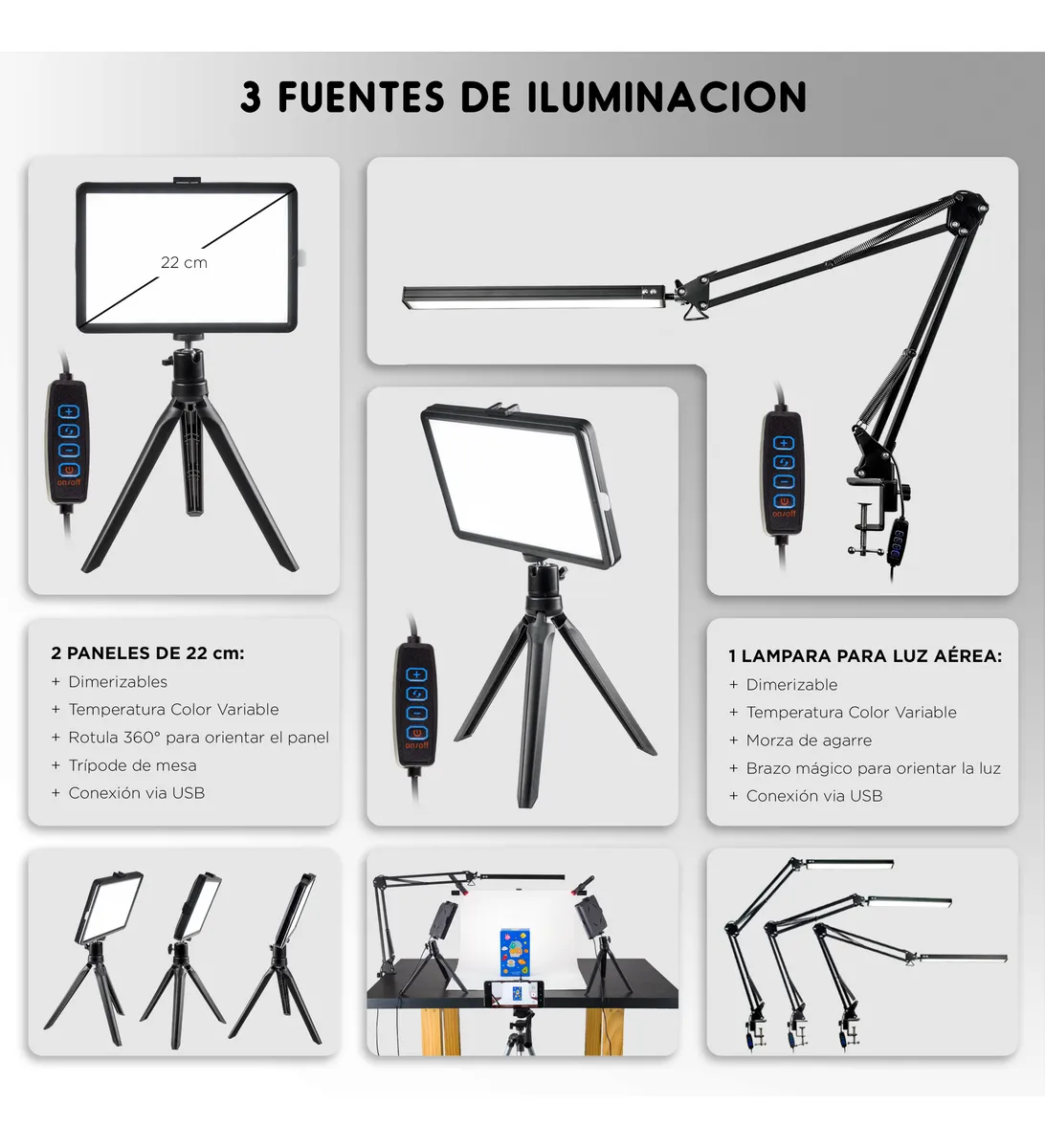 3 FUENTES DE ILUMINACION

22 cm

on/off

on/off

on/off

2 PANELES DE 22 cm:
+ Dimerizables
+ Temperatura Color Variable
+ Rotula 360° para orientar el panel
+ Trípode de mesa
+ Conexión via USB

1 LAMPARA PARA LUZ AÉREA:
+ Dimerizable
+ Temperatura Color Variable
+ Morza de agarre
+ Brazo mágico para orientar la luz
+ Conexión via USB